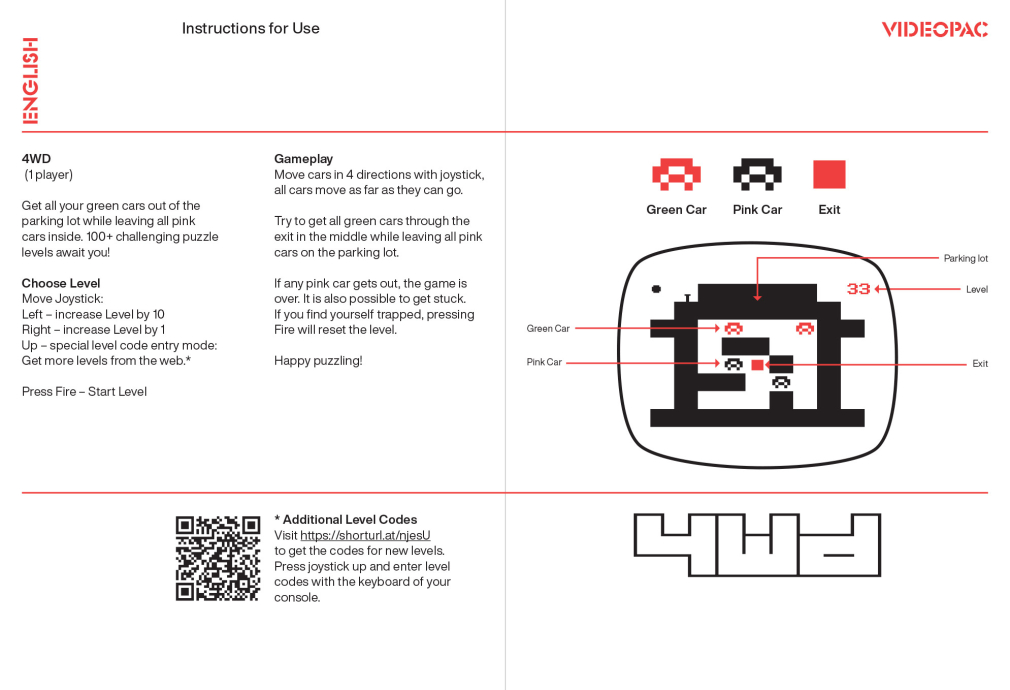 ENGLISH

Instructions for Use

VIDEOPAC

4WD
(1 player)

Get all your green cars out of the parking lot while leaving all pink cars inside. 100+ challenging puzzle levels await you!

Choose Level
Move Joystick:
Left – increase Level by 10
Right – increase Level by 1
Up – special level code entry mode: Get more levels from the web.*

Press Fire – Start Level

Gameplay
Move cars in 4 directions with joystick, all cars move as far as they can go.

Try to get all green cars through the exit in the middle while leaving all pink cars on the parking lot.

If any pink car gets out, the game is over. It is also possible to get stuck. If you find yourself trapped, pressing Fire will reset the level.

Happy puzzling!

Green Car
Pink Car
Exit

Parking lot
33
Level
Green Car
Pink Car
Exit

* Additional Level Codes
Visit https://shorturl.at/njesU to get the codes for new levels. Press joystick up and enter level codes with the keyboard of your console.

4WD